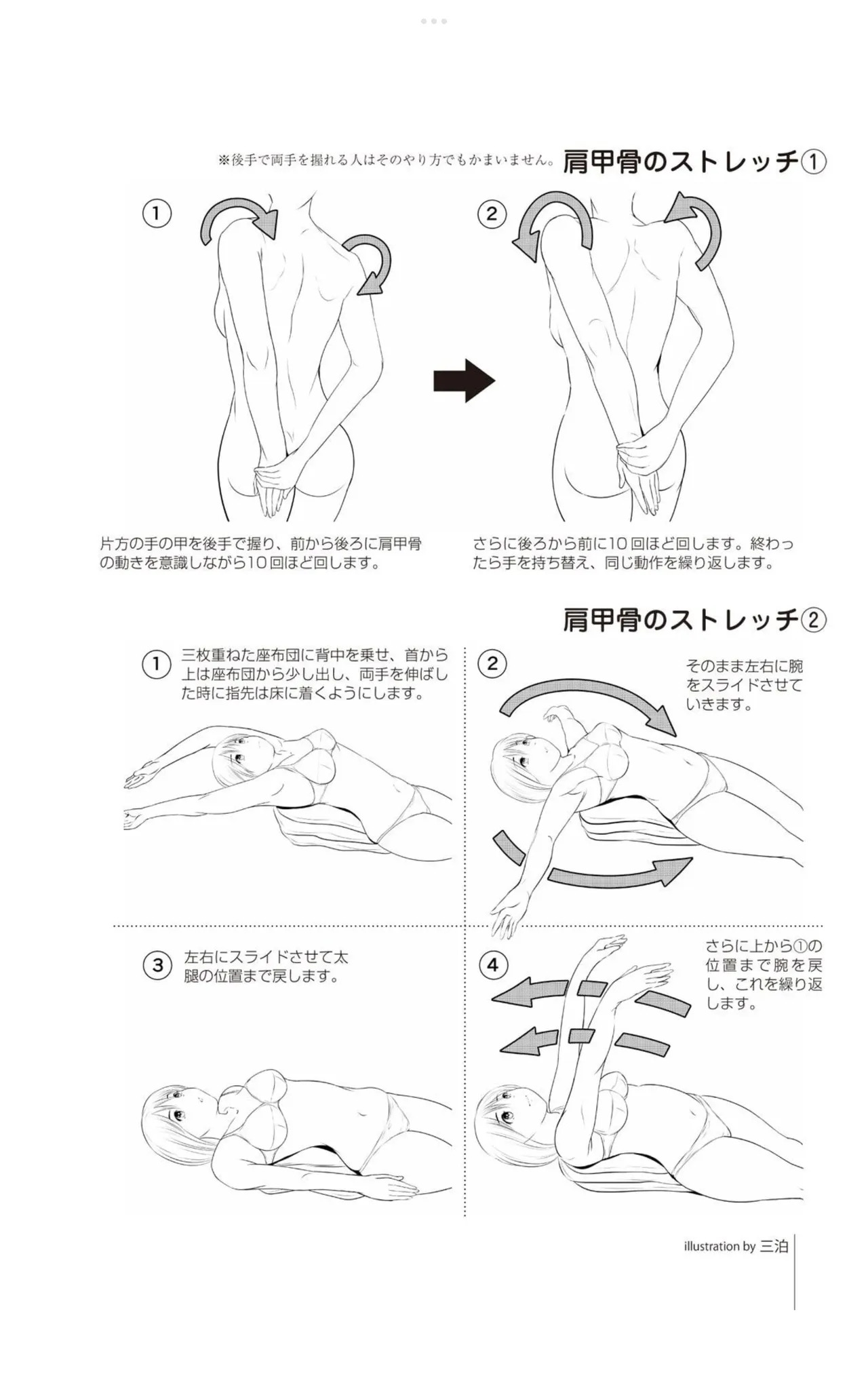 ※後手で両手を握れる人はそのやり方でもかまいません。 肩甲骨のストレッチ①

①

②

片方の手の甲を後手で握り、前から後ろに肩甲骨の動きを意識しながら10回ほど回します。

さらに後ろから前に10回ほど回します。終わったら手を持ち替え、同じ動作を繰り返します。

肩甲骨のストレッチ②

① 三枚重ねた座布団に背中を乗せ、首から上は座布団から少し出し、両手を伸ばした時に指先は床に着くようにします。

② そのまま左右に腕をスライドさせていきます。

③ 左右にスライドさせて太腿の位置まで戻します。

④ さらに上から①の位置まで腕を戻し、これを繰り返します。

illustration by 三泊