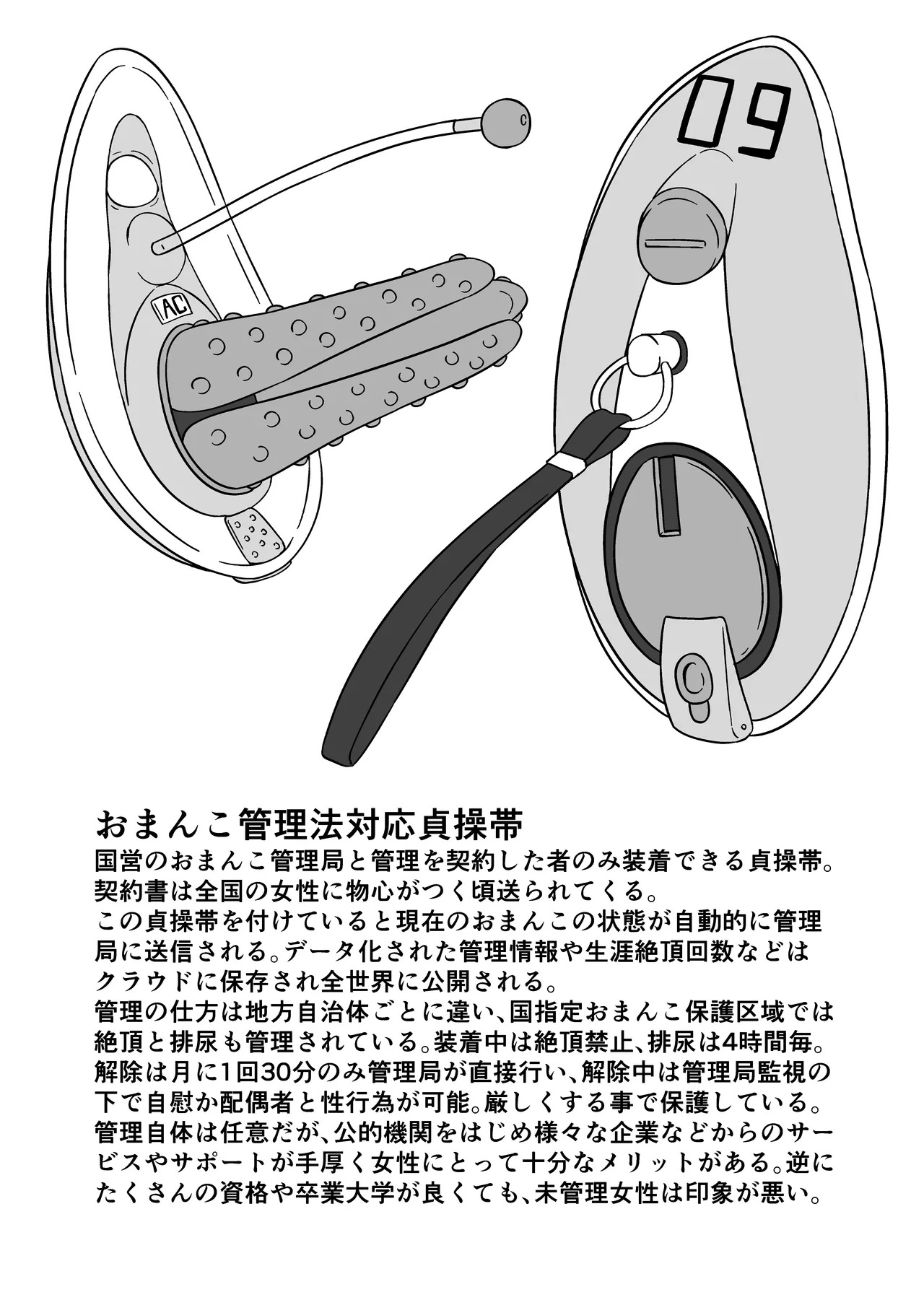 IAC

09

おまんこ管理法対応貞操帯
国営のおまんこ管理局と管理を契約した者のみ装着できる貞操帯。契約書は全国の女性に物心がつく頃送られてくる。
この貞操帯を付けていると現在のおまんこの状態が自動的に管理局に送信される。データ化された管理情報や生涯絶頂回数などはクラウドに保存され全世界に公開される。
管理の仕方は地方自治体ごとに違い、国指定おまんこ保護区域では絶頂と排尿も管理されている。装着中は絶頂禁止、排尿は4時間毎。解除は月に1回30分のみ管理局が直接行い、解除中は管理局監視の下で自慰か配偶者と性行為が可能。厳しくする事で保護している。
管理自体は任意だが、公的機関をはじめ様々な企業などからのサービスやサポートが手厚く女性にとって十分なメリットがある。逆にたくさんの資格や卒業大学が良くても、未管理女性は印象が悪い。