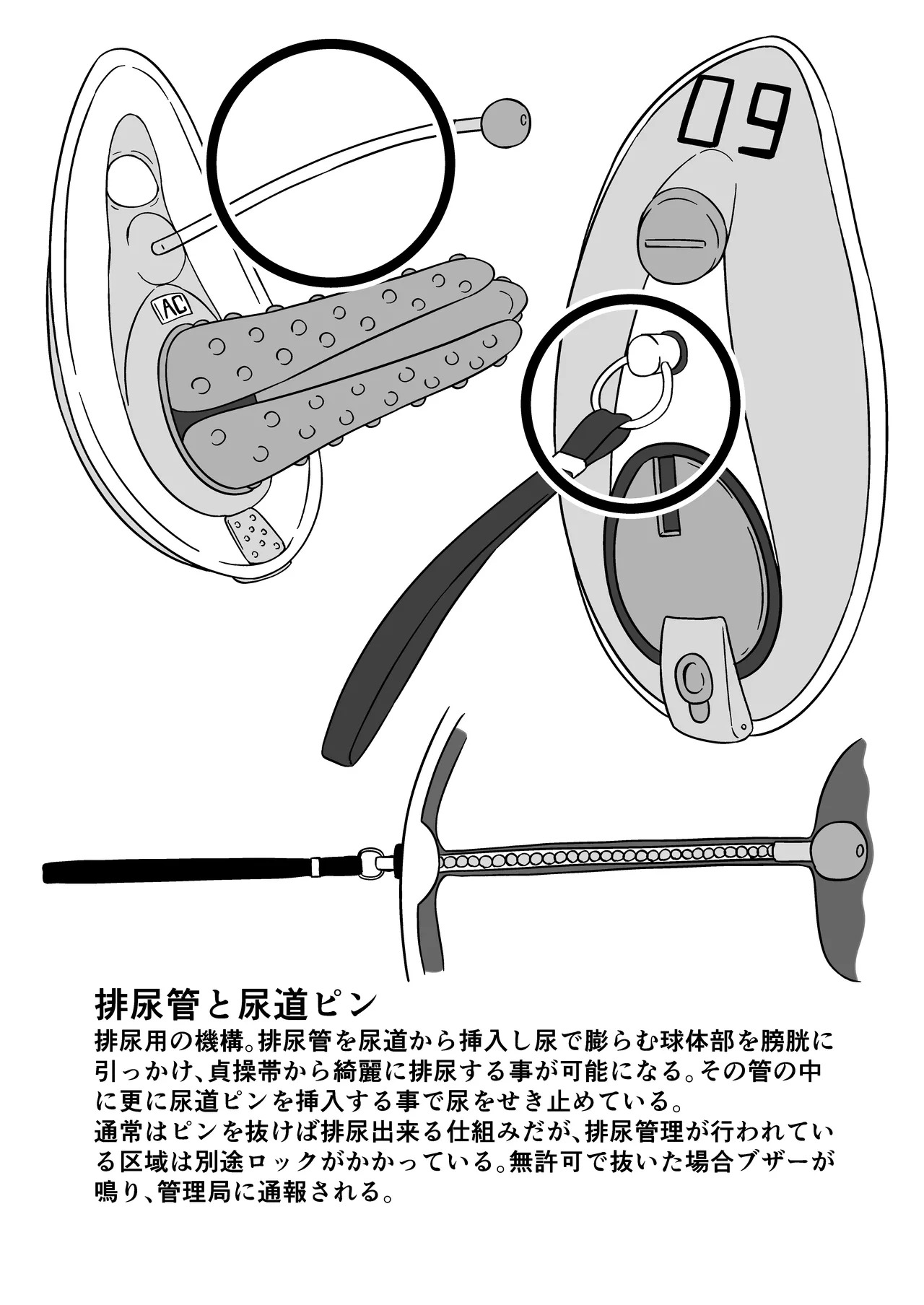 IAC

09

排尿管と尿道ピン

排尿用の機構。排尿管を尿道から挿入し尿で膨らむ球体部を膀胱に引っかけ、貞操帯から綺麗に排尿する事が可能になる。その管の中に更に尿道ピンを挿入する事で尿をせき止めている。
通常はピンを抜けば排尿出来る仕組みだが、排尿管理が行われている区域は別途ロックがかかっている。無許可で抜いた場合ブザーが鳴り、管理局に通報される。