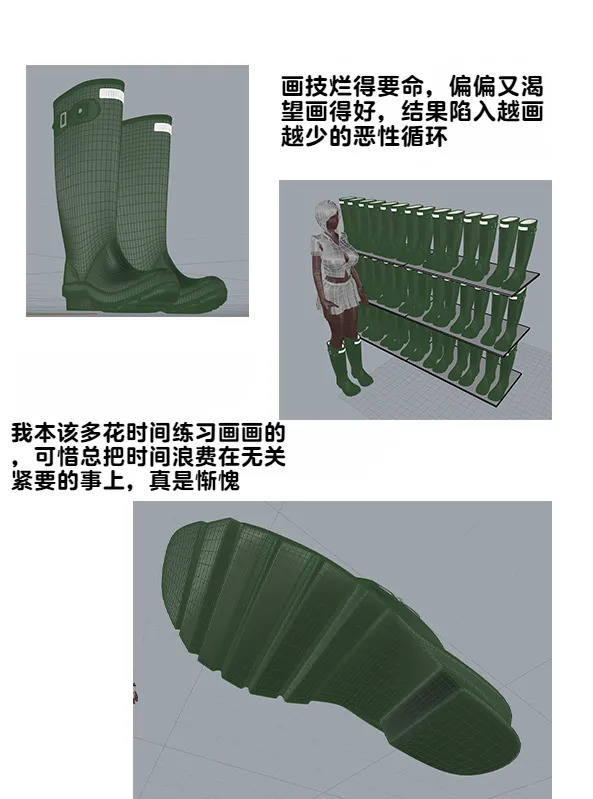 画技烂得要命，偏偏又渴望画得好，结果陷入越画越少的恶性循环

我本该多花时间练习画画的，可惜总把时间浪费在无关紧要的事上，真是惭愧