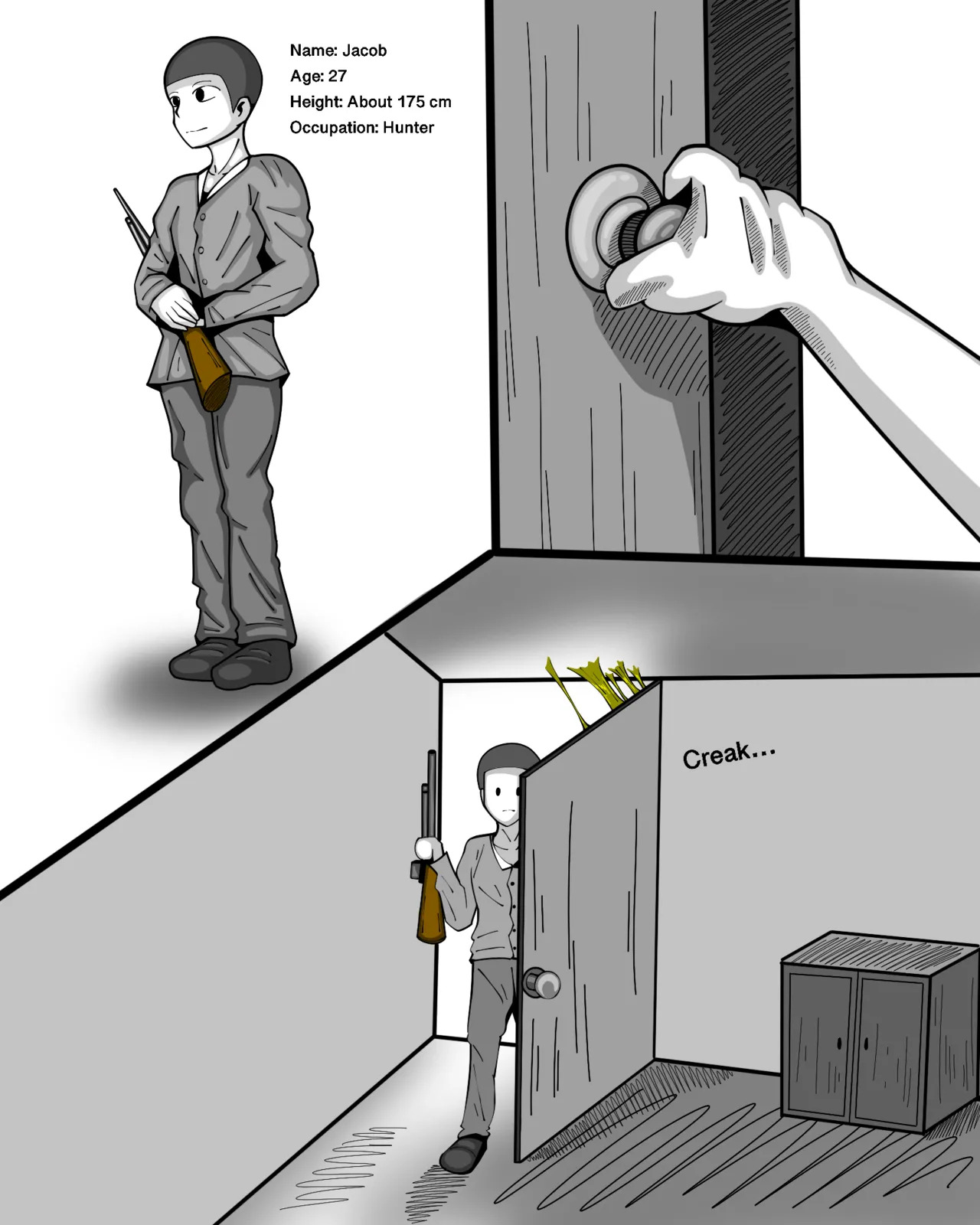 Name: Jacob
Age: 27
Height: About 175 cm
Occupation: Hunter

Creak...