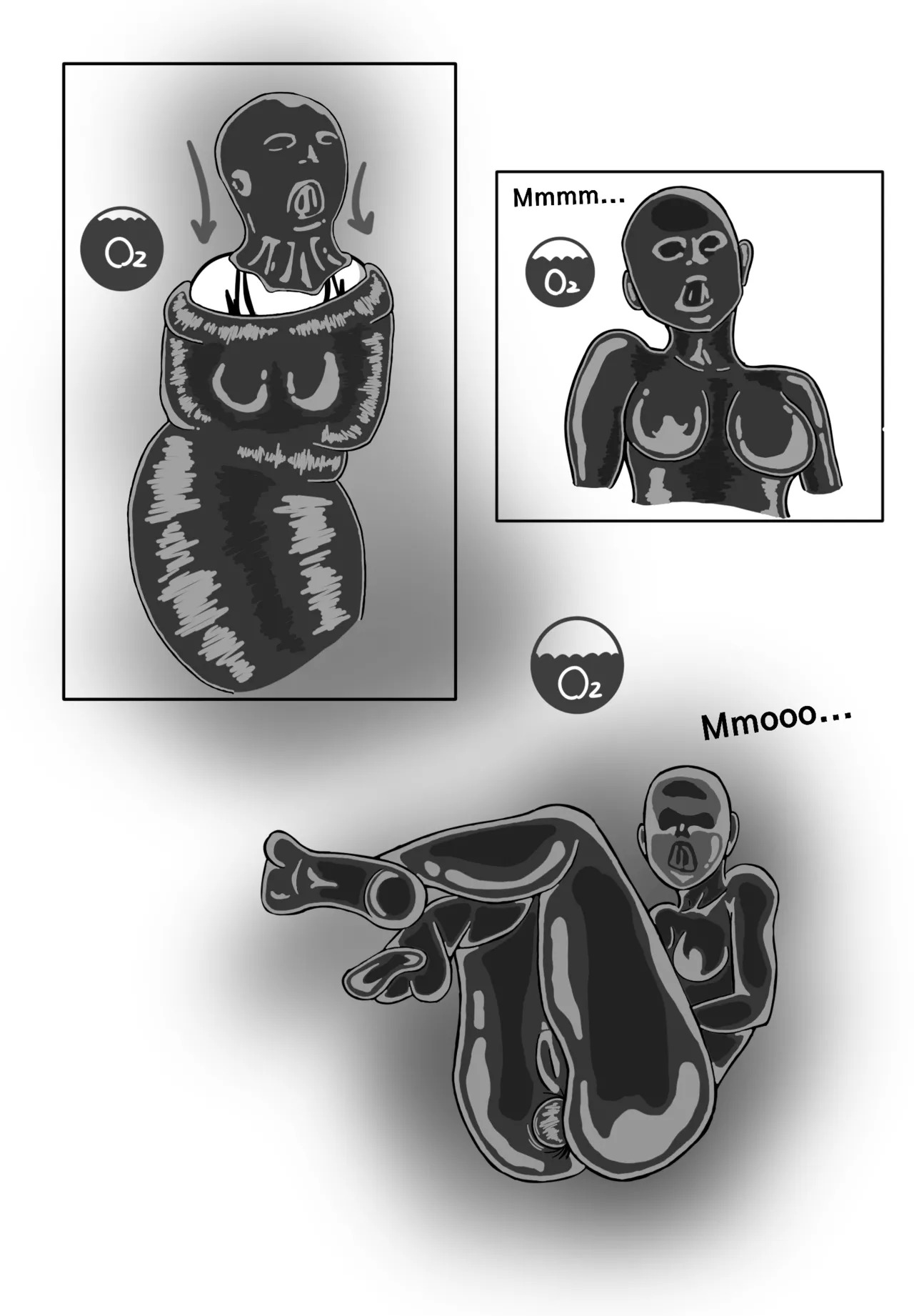 $O_2$

Mmmm...

$O_2$

$O_2$

Mmooo...