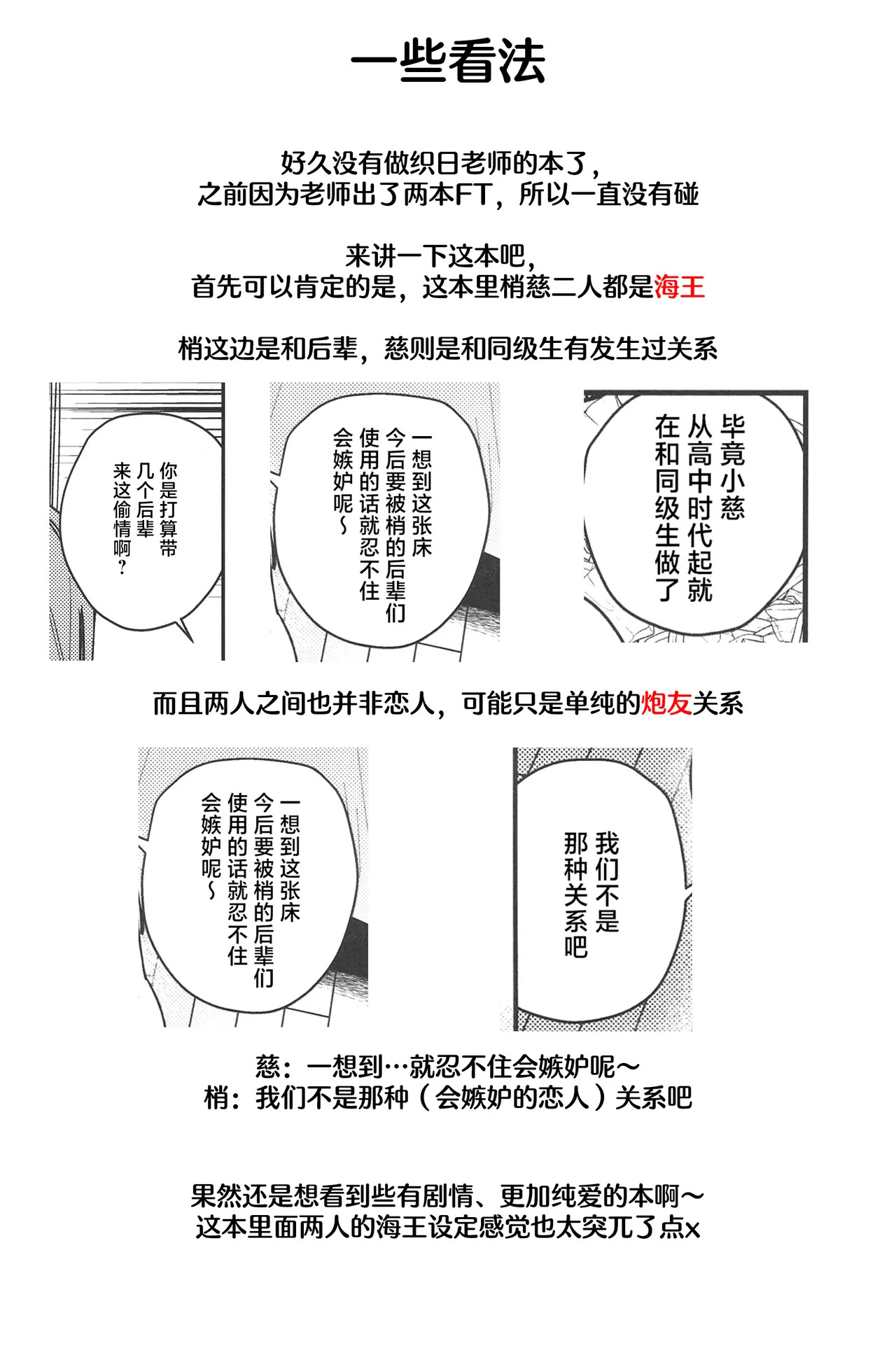 一些看法

好久没有做织日老师的本了，
之前因为老师出了两本FT，所以一直没有碰

来讲一下这本吧，
首先可以肯定的是，这本里梢慈二人都是海王

梢这边是和后辈，慈则是和同级生有发生过关系

你是打算带几个后辈来这偷情啊？

一想到这张床今后要被梢的后辈们使用的话就忍不住会嫉妒呢～

毕竟小慈从高中时代起就在和同级生做了

而且两人之间也并非恋人，可能只是单纯的炮友关系

一想到这张床今后要被梢的后辈们使用的话就忍不住会嫉妒呢～

我们不是那种关系吧

慈：一想到…就忍不住会嫉妒呢～
梢：我们不是那种（会嫉妒的恋人）关系吧

果然还是想看到些有剧情、更加纯爱的本啊～
这本里面两人的海王设定感觉也太突兀了点x