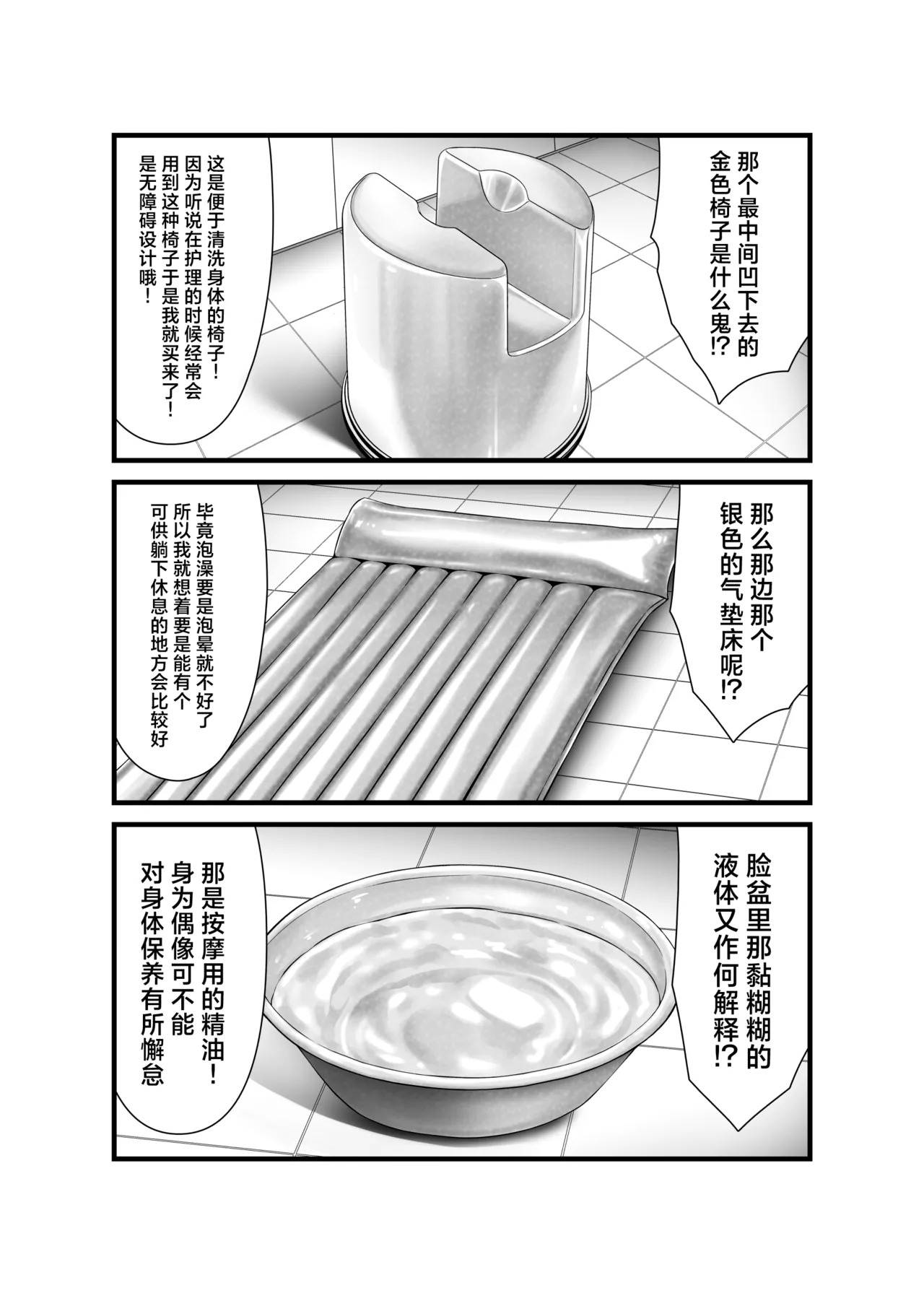 那个最中间凹下去的金色椅子是什么鬼!?

这是便于清洗身体的椅子！因为听说在护理的时候经常会用到这种椅子于是我就买来了！是无障碍设计哦！

那么那边那个银色的气垫床呢!?

毕竟泡澡要是泡晕就不好了所以我就想着要是能有个可供躺下休息的地方会比较好

脸盆里那黏糊糊的液体又作何解释!?

那是按摩用的精油！身为偶像可不能对身体保养有所懈怠