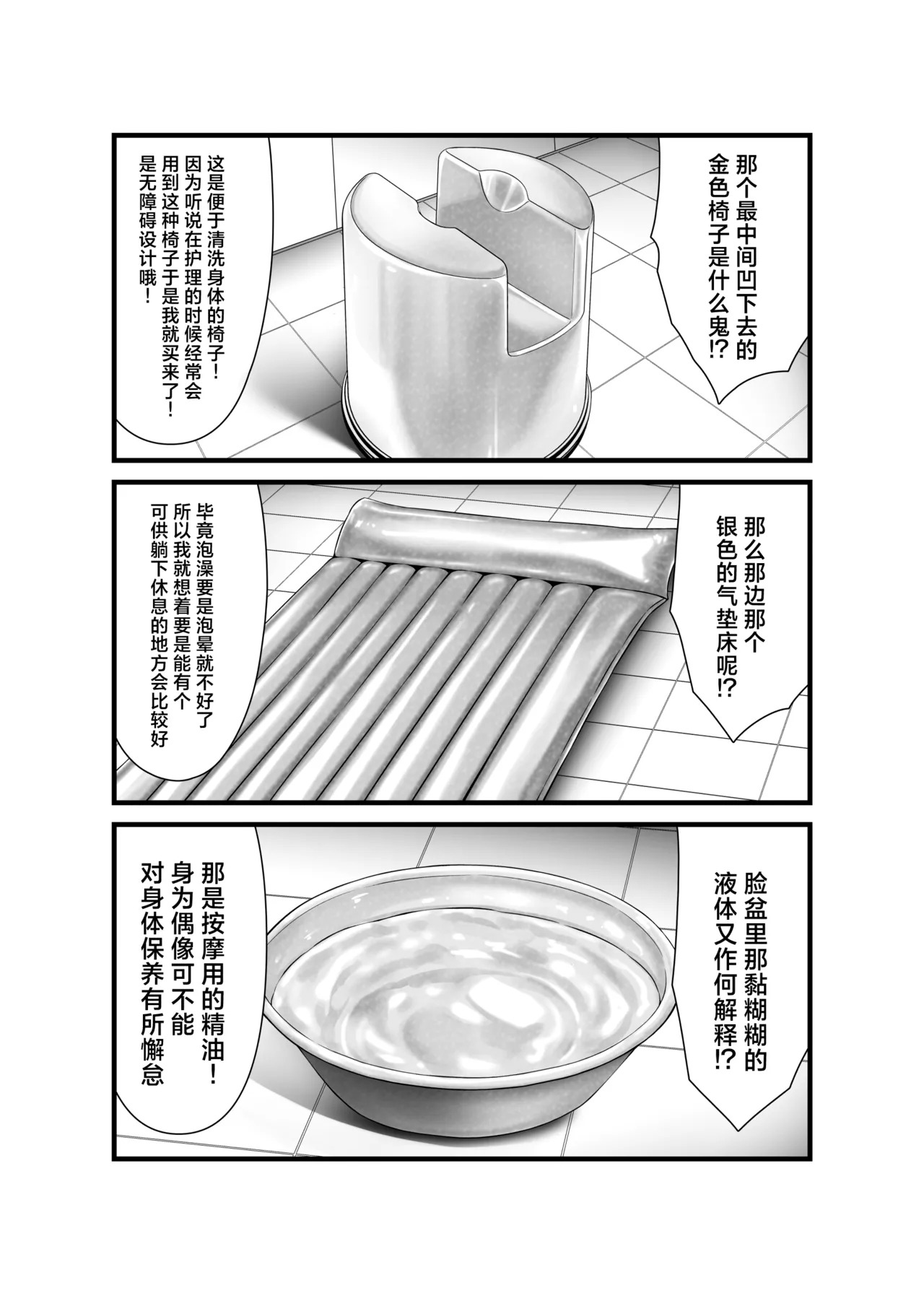 那个最中间凹下去的金色椅子是什么鬼!?

这是便于清洗身体的椅子！因为听说在护理的时候经常会用到这种椅子于是我就买来了！是无障碍设计哦！

那么那边那个银色的气垫床呢!?

毕竟泡澡要是泡晕就不好了所以我就想着要是能有个可供躺下休息的地方会比较好

脸盆里那黏糊糊的液体又作何解释!?

那是按摩用的精油！身为偶像可不能对身体保养有所懈怠