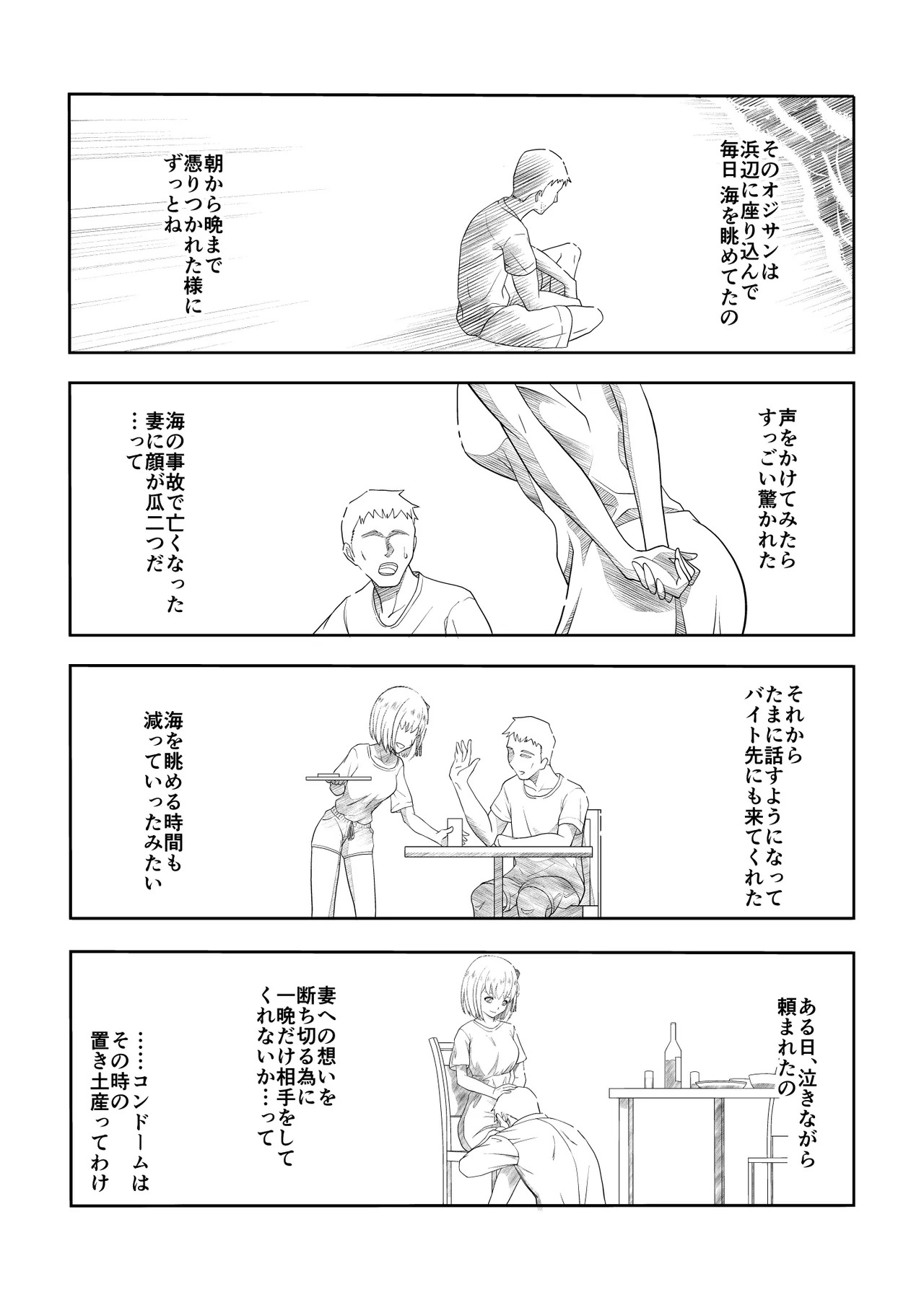 そのオジサンは浜辺に座り込んで毎日 海を眺めてたの

朝から晩まで憑りつかれた様にずっとね

声をかけてみたらすっごい驚かれた

海の事故で亡くなった妻に顔が瓜二つだ…って

それからたまに話すようになってバイト先にも来てくれた

海を眺める時間も減っていったみたい

ある日、泣きながら頼まれたの

妻への想いを断ち切る為に一晩だけ相手をしてくれないか…って

……コンドームはその時の置き土産ってわけ