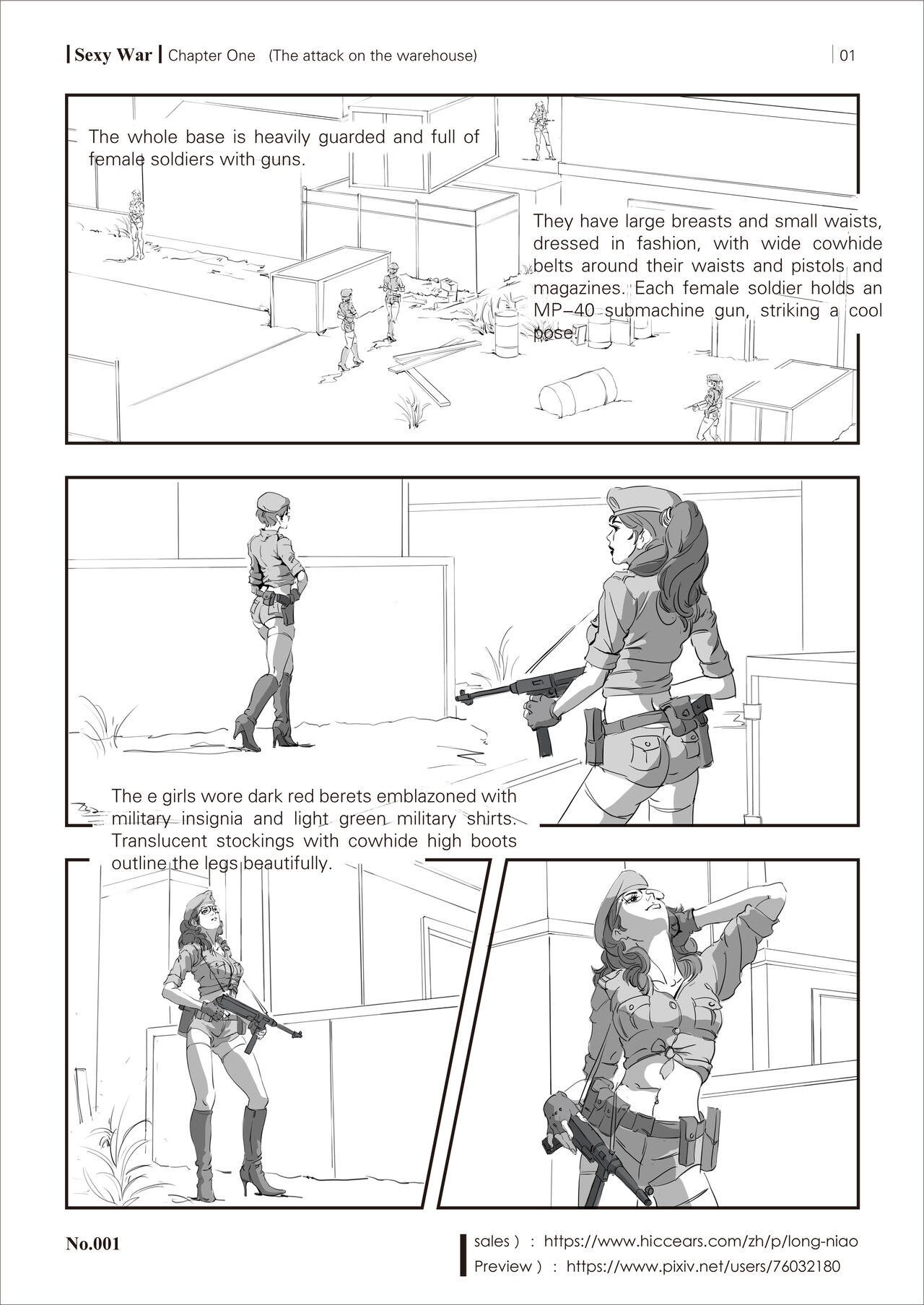 Sexy War | Chapter One (The attack on the warehouse)

01

The whole base is heavily guarded and full of female soldiers with guns.

They have large breasts and small waists, dressed in fashion, with wide cowhide belts around their waists and pistols and magazines. Each female soldier holds an MP-40 submachine gun, striking a cool pose.

The e girls wore dark red berets emblazoned with military insignia and light green military shirts. Translucent stockings with cowhide high boots outline the legs beautifully.

No.001

sales ) : https://www.hiccears.com/zh/p/long-niao
Preview ) : https://www.pixiv.net/users/76032180