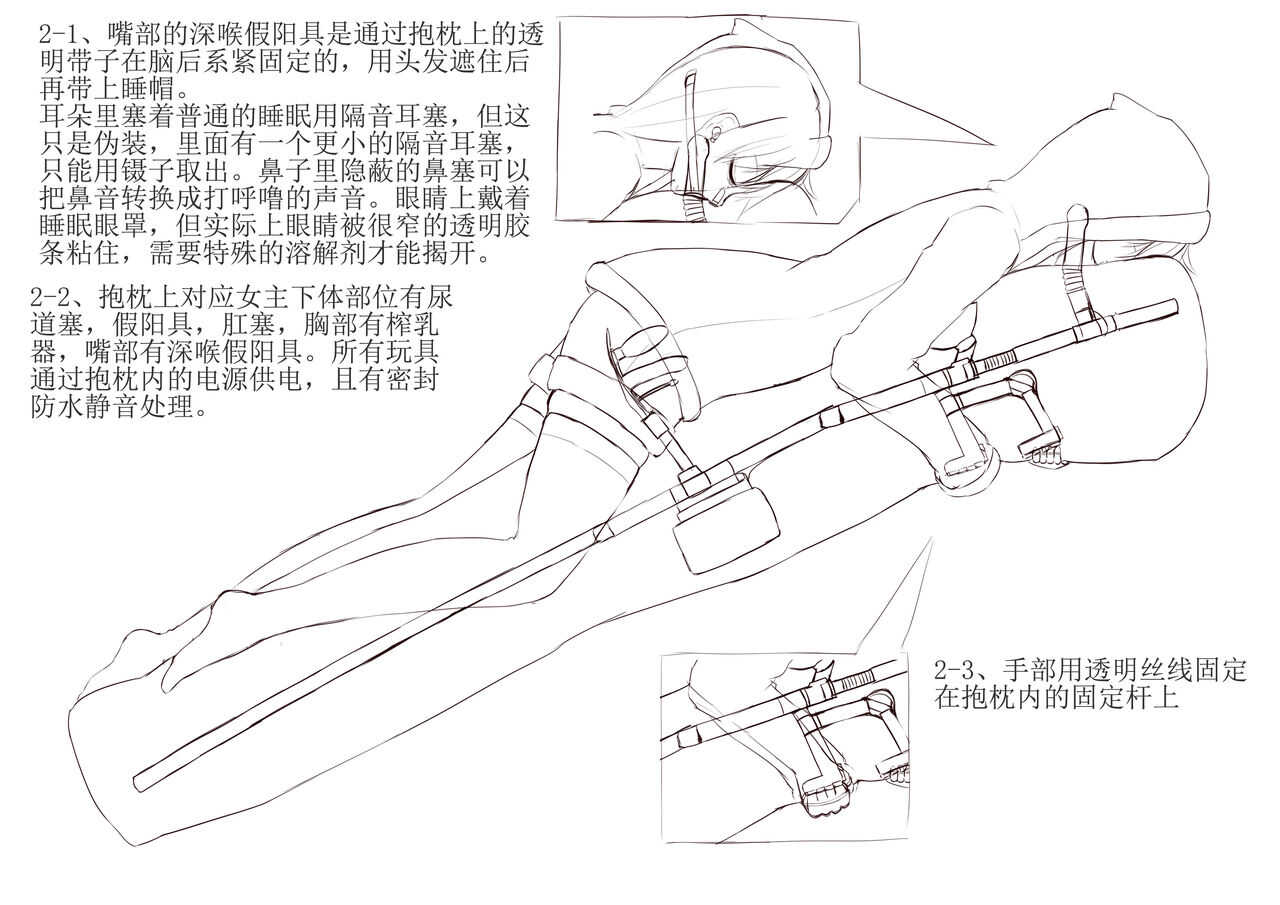 2-1、嘴部的深喉假阳具是通过抱枕上的透明带子在脑后系紧固定的，用头发遮住后再带上睡帽。
耳朵里塞着普通的睡眠用隔音耳塞，但这只是伪装，里面有一个更小的隔音耳塞，只能用镊子取出。鼻子里隐蔽的鼻塞可以把鼻音转换成打呼噜的声音。眼睛上戴着睡眠眼罩，但实际上眼睛被很窄的透明胶条粘住，需要特殊的溶解剂才能揭开。

2-2、抱枕上对应女主下体部位有尿道塞，假阳具，肛塞，胸部有榨乳器，嘴部有深喉假阳具。所有玩具通过抱枕内的电源供电，且有密封防水静音处理。

2-3、手部用透明丝线固定在抱枕内的固定杆上