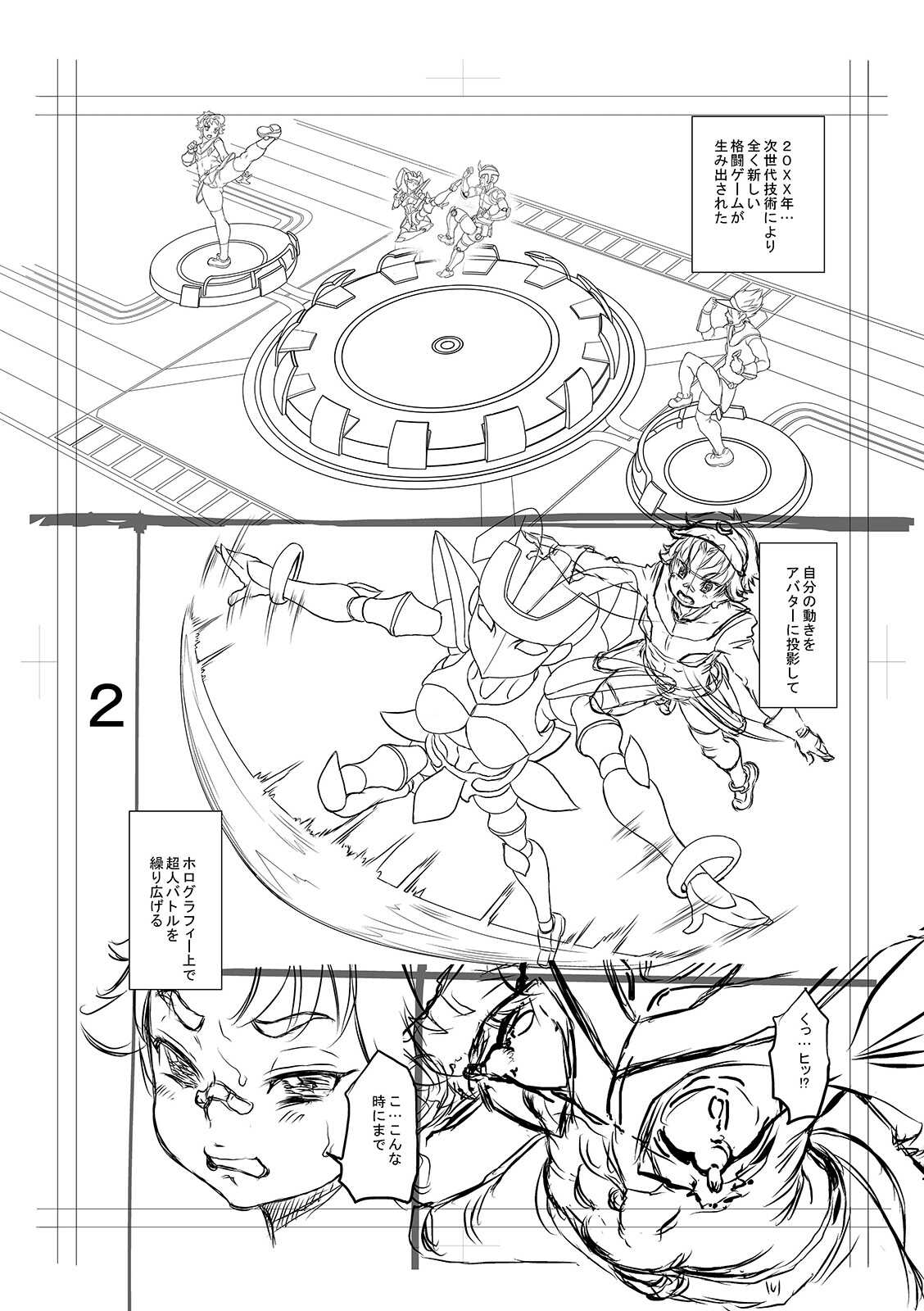 20XX年…次世代技術により全く新しい格闘ゲームが生み出された

自分の動きをアバターに投影して

2

ホログラフィー上で超人バトルを繰り広げる

くっ…ヒッ!?

こ…こんな時にまで