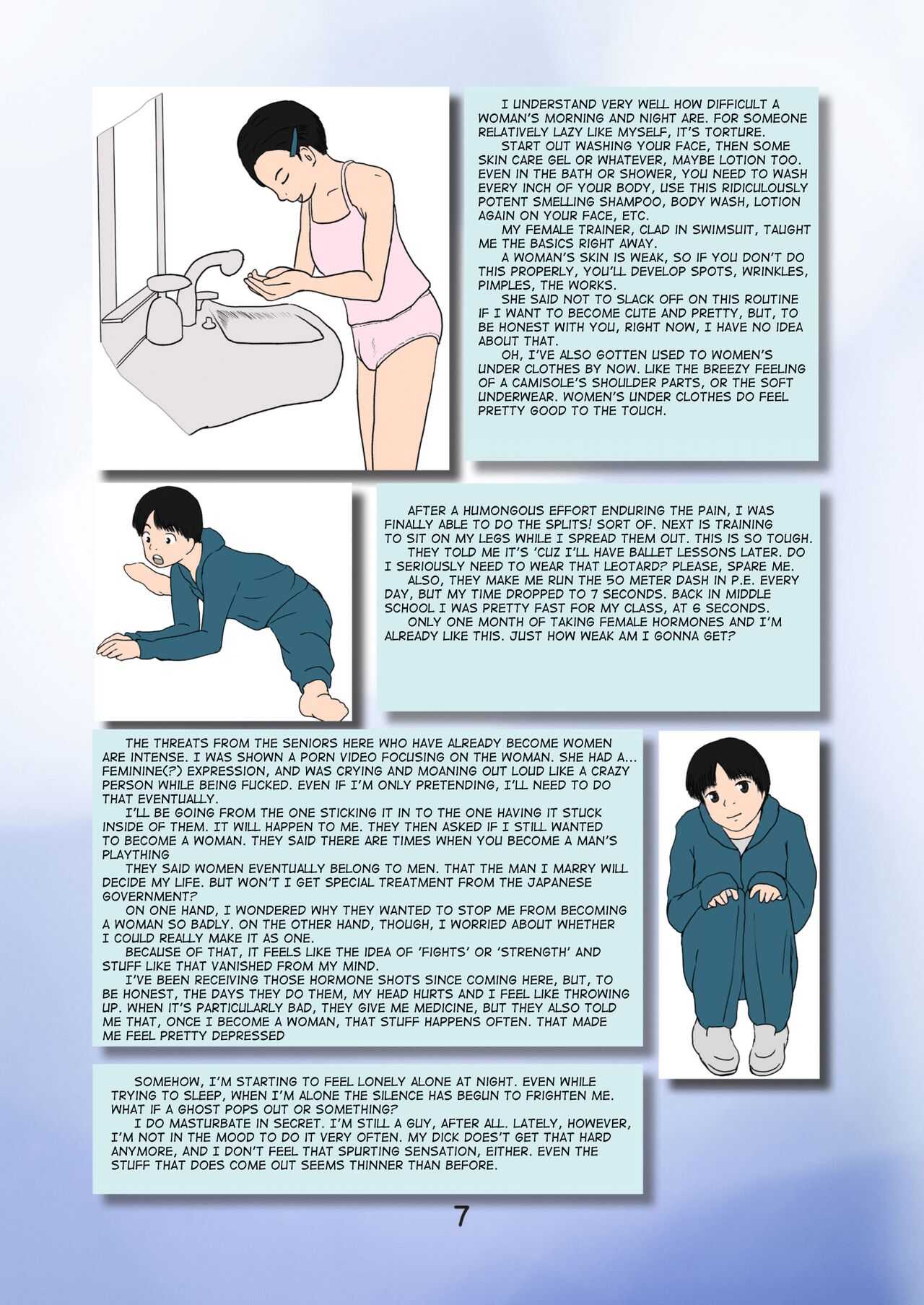 I UNDERSTAND VERY WELL HOW DIFFICULT A WOMAN'S MORNING AND NIGHT ARE. FOR SOMEONE RELATIVELY LAZY LIKE MYSELF, IT'S TORTURE.

START OUT WASHING YOUR FACE, THEN SOME SKIN CARE GEL OR WHATEVER, MAYBE LOTION TOO. EVEN IN THE BATH OR SHOWER, YOU NEED TO WASH EVERY INCH OF YOUR BODY, USE THIS RIDICULOUSLY POTENT SMELLING SHAMPOO, BODY WASH, LOTION AGAIN ON YOUR FACE, ETC.

MY FEMALE TRAINER, CLAD IN SWIMSUIT, TAUGHT ME THE BASICS RIGHT AWAY.

A WOMAN'S SKIN IS WEAK, SO IF YOU DON'T DO THIS PROPERLY, YOU'LL DEVELOP SPOTS, WRINKLES, PIMPLES, THE WORKS.

SHE SAID NOT TO SLACK OFF ON THIS ROUTINE IF I WANT TO BECOME CUTE AND PRETTY, BUT, TO BE HONEST WITH YOU, RIGHT NOW, I HAVE NO IDEA ABOUT THAT.

OH, I'VE ALSO GOTTEN USED TO WOMEN'S UNDER CLOTHES BY NOW. LIKE THE BREEZY FEELING OF A CAMISOLE'S SHOULDER PARTS, OR THE SOFT UNDERWEAR. WOMEN'S UNDER CLOTHES DO FEEL PRETTY GOOD TO THE TOUCH.

AFTER A HUMONGOUS EFFORT ENDURING THE PAIN, I WAS FINALLY ABLE TO DO THE SPLITS! SORT OF. NEXT IS TRAINING TO SIT ON MY LEGS WHILE I SPREAD THEM OUT. THIS IS SO TOUGH.

THEY TOLD ME IT'S 'CUZ I'LL HAVE BALLET LESSONS LATER. DO I SERIOUSLY NEED TO WEAR THAT LEOTARD? PLEASE, SPARE ME.

ALSO, THEY MAKE ME RUN THE 50 METER DASH IN P.E. EVERY DAY, BUT MY TIME DROPPED TO 7 SECONDS. BACK IN MIDDLE SCHOOL I WAS PRETTY FAST FOR MY CLASS, AT 6 SECONDS.

ONLY ONE MONTH OF TAKING FEMALE HORMONES AND I'M ALREADY LIKE THIS. JUST HOW WEAK AM I GONNA GET?

THE THREATS FROM THE SENIORS HERE WHO HAVE ALREADY BECOME WOMEN ARE INTENSE. I WAS SHOWN A PORN VIDEO FOCUSING ON THE WOMAN. SHE HAD A... FEMININE(?) EXPRESSION, AND WAS CRYING AND MOANING OUT LOUD LIKE A CRAZY PERSON WHILE BEING FUCKED. EVEN IF I'M ONLY PRETENDING, I'LL NEED TO DO THAT EVENTUALLY.

I'LL BE GOING FROM THE ONE STICKING IT IN TO THE ONE HAVING IT STUCK INSIDE OF THEM. IT WILL HAPPEN TO ME. THEY THEN ASKED IF I STILL WANTED TO BECOME A WOMAN. THEY SAID THERE ARE TIMES WHEN YOU BECOME A MAN'S PLAYTHING

THEY SAID WOMEN EVENTUALLY BELONG TO MEN. THAT THE MAN I MARRY WILL DECIDE MY LIFE. BUT WON'T I GET SPECIAL TREATMENT FROM THE JAPANESE GOVERNMENT?

ON ONE HAND, I WONDERED WHY THEY WANTED TO STOP ME FROM BECOMING A WOMAN SO BADLY. ON THE OTHER HAND, THOUGH, I WORRIED ABOUT WHETHER I COULD REALLY MAKE IT AS ONE.

BECAUSE OF THAT, IT FEELS LIKE THE IDEA OF 'FIGHTS' OR 'STRENGTH' AND STUFF LIKE THAT VANISHED FROM MY MIND.

I'VE BEEN RECEIVING THOSE HORMONE SHOTS SINCE COMING HERE, BUT, TO BE HONEST, THE DAYS THEY DO THEM, MY HEAD HURTS AND I FEEL LIKE THROWING UP. WHEN IT'S PARTICULARLY BAD, THEY GIVE ME MEDICINE, BUT THEY ALSO TOLD ME THAT, ONCE I BECOME A WOMAN, THAT STUFF HAPPENS OFTEN. THAT MADE ME FEEL PRETTY DEPRESSED

SOMEHOW, I'M STARTING TO FEEL LONELY ALONE AT NIGHT. EVEN WHILE TRYING TO SLEEP, WHEN I'M ALONE THE SILENCE HAS BEGUN TO FRIGHTEN ME. WHAT IF A GHOST POPS OUT OR SOMETHING?

I DO MASTURBATE IN SECRET. I'M STILL A GUY, AFTER ALL. LATELY, HOWEVER, I'M NOT IN THE MOOD TO DO IT VERY OFTEN. MY DICK DOES'T GET THAT HARD ANYMORE, AND I DON'T FEEL THAT SPURTING SENSATION, EITHER. EVEN THE STUFF THAT DOES COME OUT SEEMS THINNER THAN BEFORE.

7