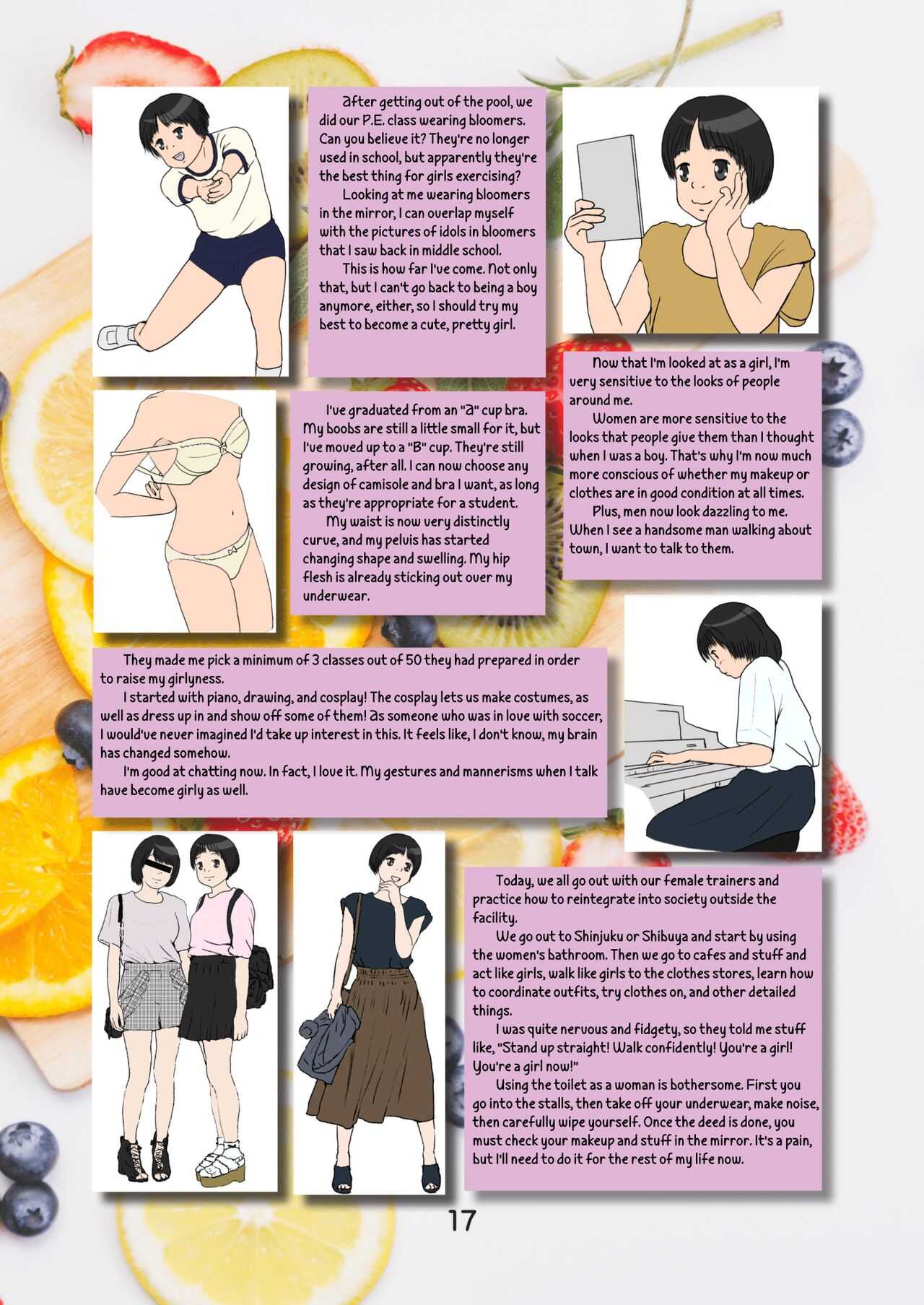 After getting out of the pool, we did our P.E. class wearing bloomers. Can you believe it? They're no longer used in school, but apparently they're the best thing for girls exercising?

Looking at me wearing bloomers in the mirror, I can overlap myself with the pictures of idols in bloomers that I saw back in middle school.

This is how far I've come. Not only that, but I can't go back to being a boy anymore, either, so I should try my best to become a cute, pretty girl.

Now that I'm looked at as a girl, I'm very sensitive to the looks of people around me.

Women are more sensitive to the looks that people give them than I thought when I was a boy. That's why I'm now much more conscious of whether my makeup or clothes are in good condition at all times.

Plus, men now look dazzling to me. When I see a handsome man walking about town, I want to talk to them.

I've graduated from an "A" cup bra. My boobs are still a little small for it, but I've moved up to a "B" cup. They're still growing, after all. I can now choose any design of camisole and bra I want, as long as they're appropriate for a student.

My waist is now very distinctly curve, and my pelvis has started changing shape and swelling. My hip flesh is already sticking out over my underwear.

They made me pick a minimum of 3 classes out of 50 they had prepared in order to raise my girlyness.

I started with piano, drawing, and cosplay! The cosplay lets us make costumes, as well as dress up in and show off some of them! As someone who was in love with soccer, I would've never imagined I'd take up interest in this. It feels like, I don't know, my brain has changed somehow.

I'm good at chatting now. In fact, I love it. My gestures and mannerisms when I talk have become girly as well.

Today, we all go out with our female trainers and practice how to reintegrate into society outside the facility.

We go out to Shinjuku or Shibuya and start by using the women's bathroom. Then we go to cafes and stuff and act like girls, walk like girls to the clothes stores, learn how to coordinate outfits, try clothes on, and other detailed things.

I was quite nervous and fidgety, so they told me stuff like, "Stand up straight! Walk confidently! You're a girl! You're a girl now!"

Using the toilet as a woman is bothersome. First you go into the stalls, then take off your underwear, make noise, then carefully wipe yourself. Once the deed is done, you must check your makeup and stuff in the mirror. It's a pain, but I'll need to do it for the rest of my life now.

17