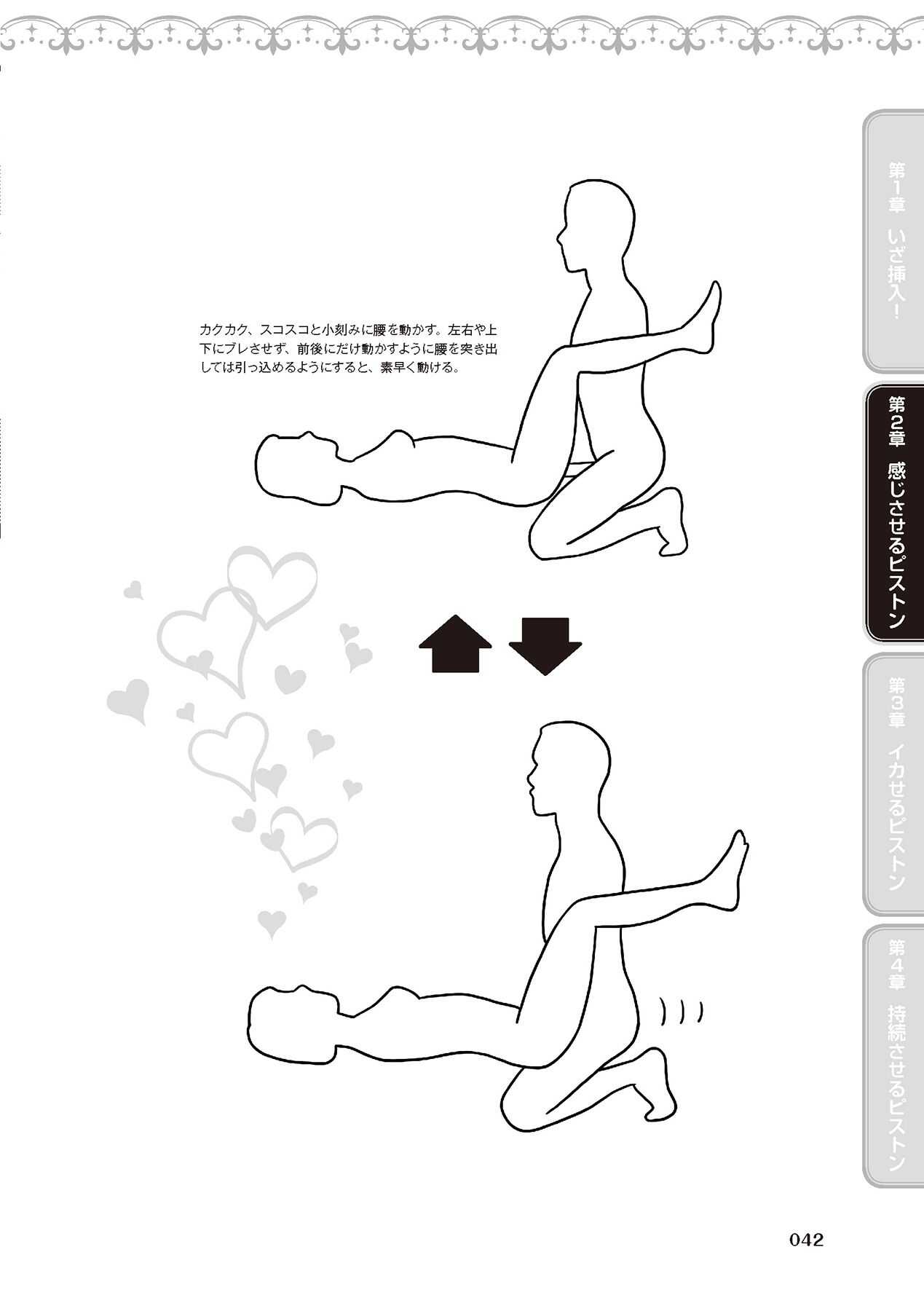 カクカク、スコスコと小刻みに腰を動かす。左右や上下にブレさせず、前後にだけ動かすように腰を突き出しては引っ込めるようにすると、素早く動ける。

第1章 いざ挿入!

第2章 感じさせるピストン

第3章 イカせるピストン

第4章 持続させるピストン

042