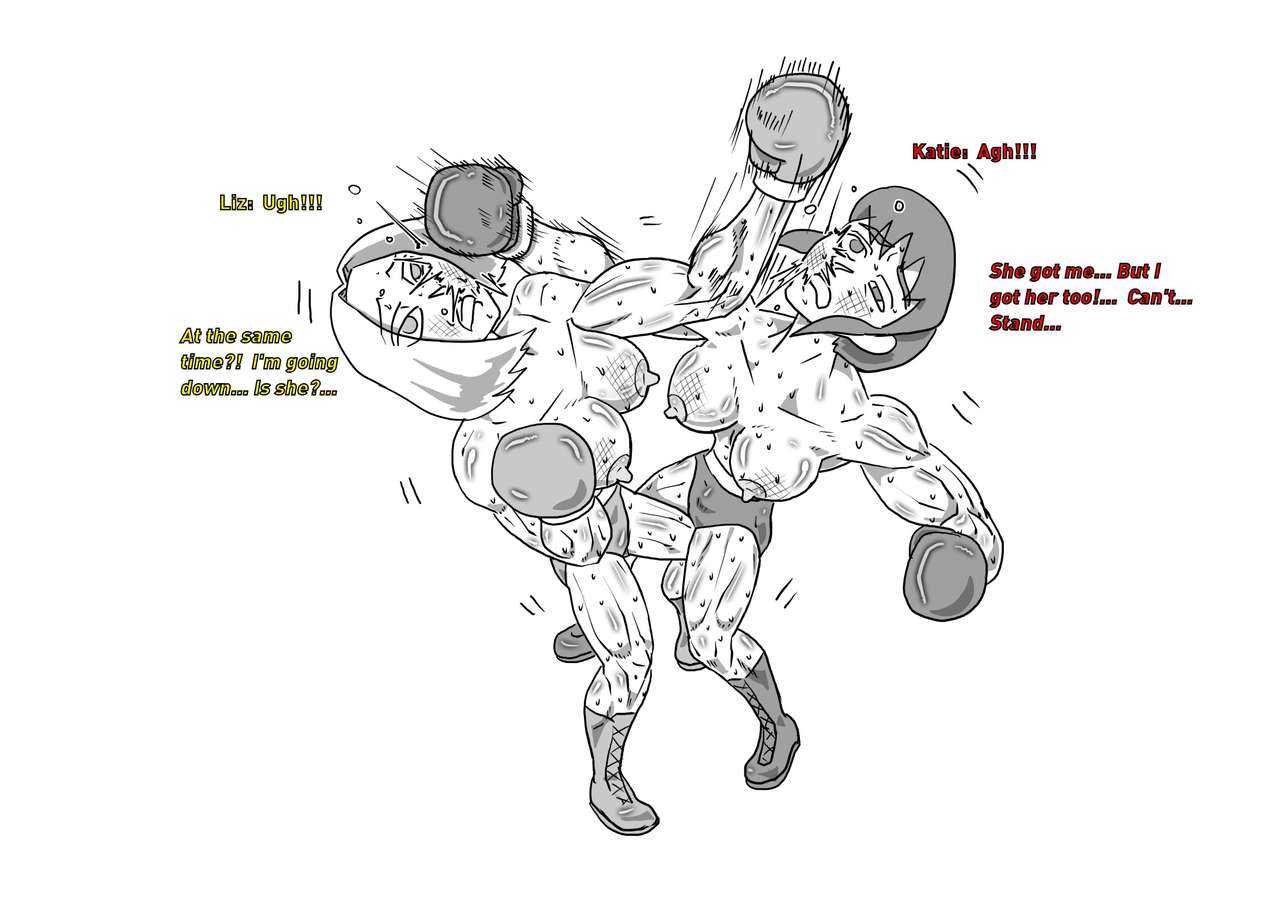 Liz: Ugh!!!

At the same time?! I'm going down... Is she?...

Katie: Agh!!!

She got me... But I got her too!... Can't... Stand...