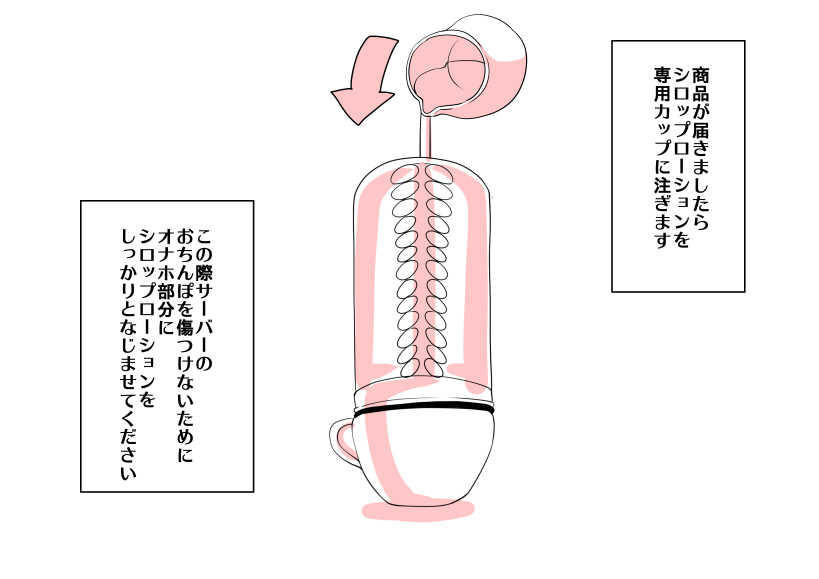 商品が届きましたら
シロップローションを
専用カップに注ぎます

この際サーバーの
おちんぽを傷つけないために
オナホ部分に
シロップローションを
しっかりとなじませてください