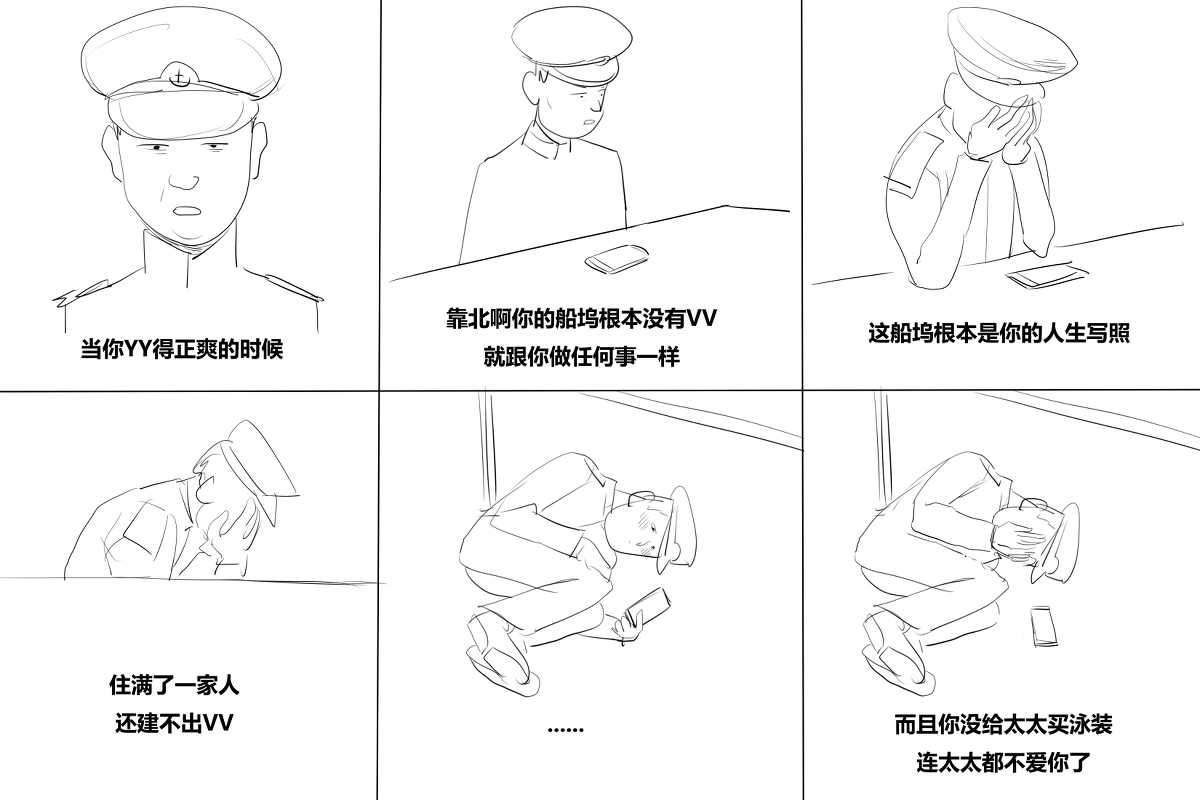 当你YY得正爽的时候

靠北啊你的船坞根本没有VV
就跟你做任何事一样

这船坞根本是你的人生写照

住满了一家人
还建不出VV

......

而且你没给太太买泳装
连太太都不爱你了