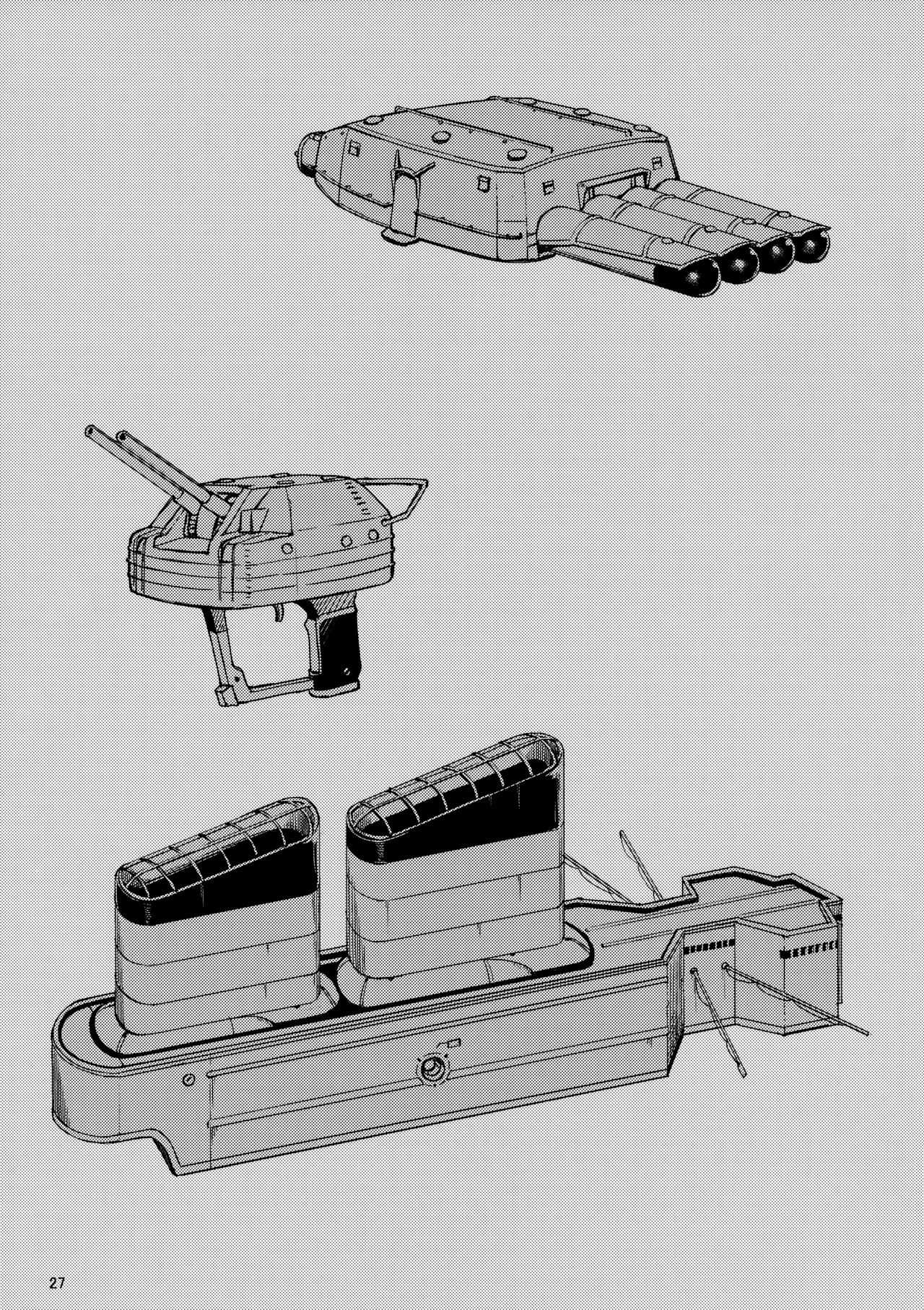 27